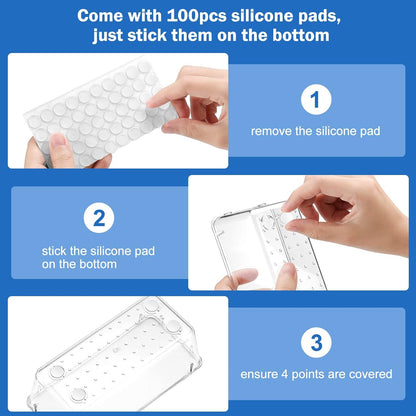 Come with 100pcs silicone pads, just stick them on the bottom

1

remove the silicone pad

2

stick the silicone pad on the bottom

3

ensure 4 points are covered